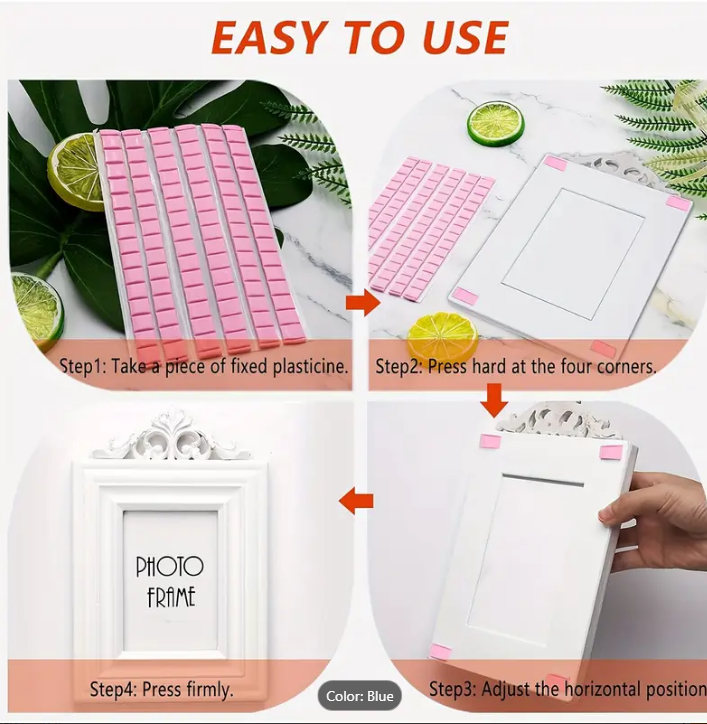 EASY TO USE

Step1: Take a piece of fixed plasticine.

Step2: Press hard at the four corners.

PHOTO FRAME

Step4: Press firmly.

Color: Blue

Step3: Adjust the horizontal position