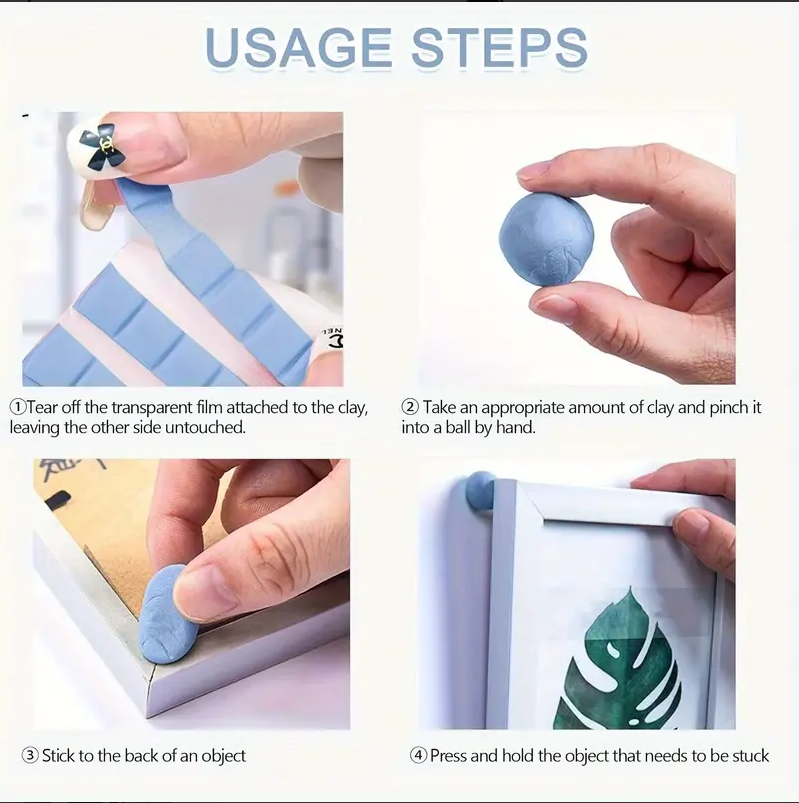 USAGE STEPS

①Tear off the transparent film attached to the clay, leaving the other side untouched.

② Take an appropriate amount of clay and pinch it into a ball by hand.

③ Stick to the back of an object

④ Press and hold the object that needs to be stuck